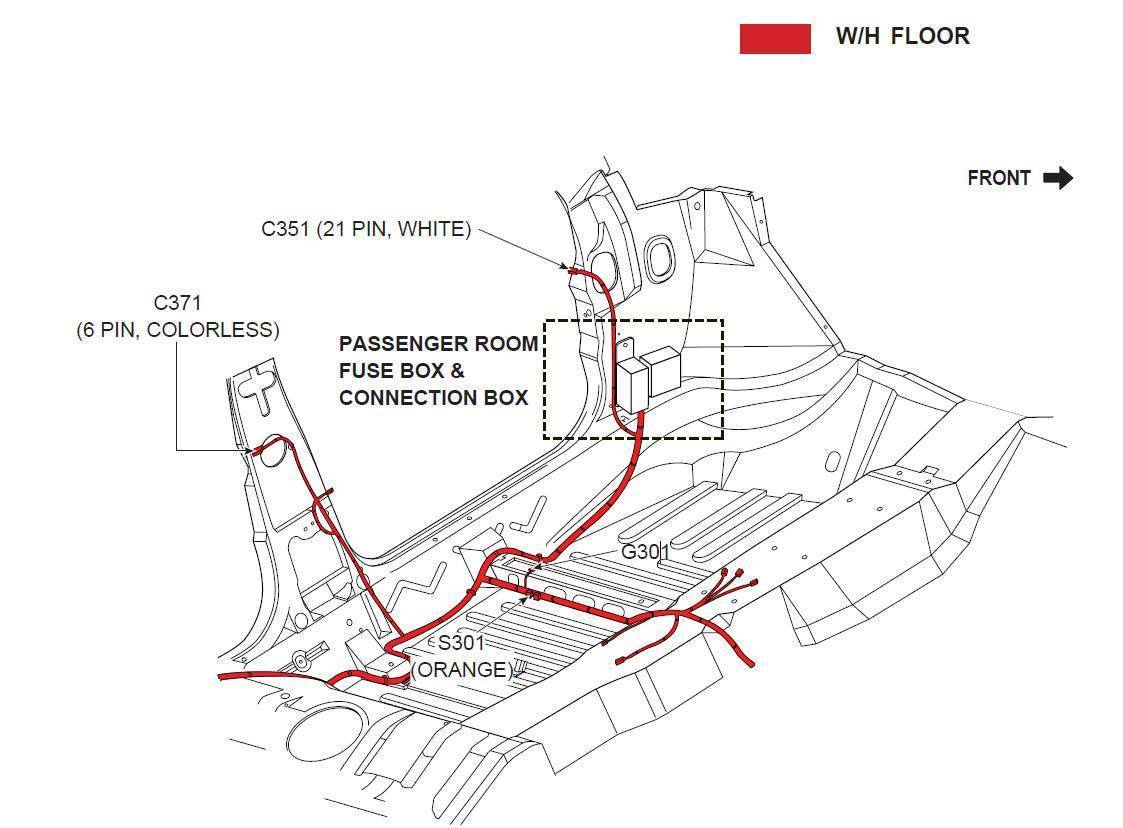 W/H FLOOR

FRONT

C351 (21 PIN, WHITE)

C371
(6 PIN, COLORLESS)

PASSENGER ROOM
FUSE BOX &
CONNECTION BOX

G301

S301
(ORANGE)