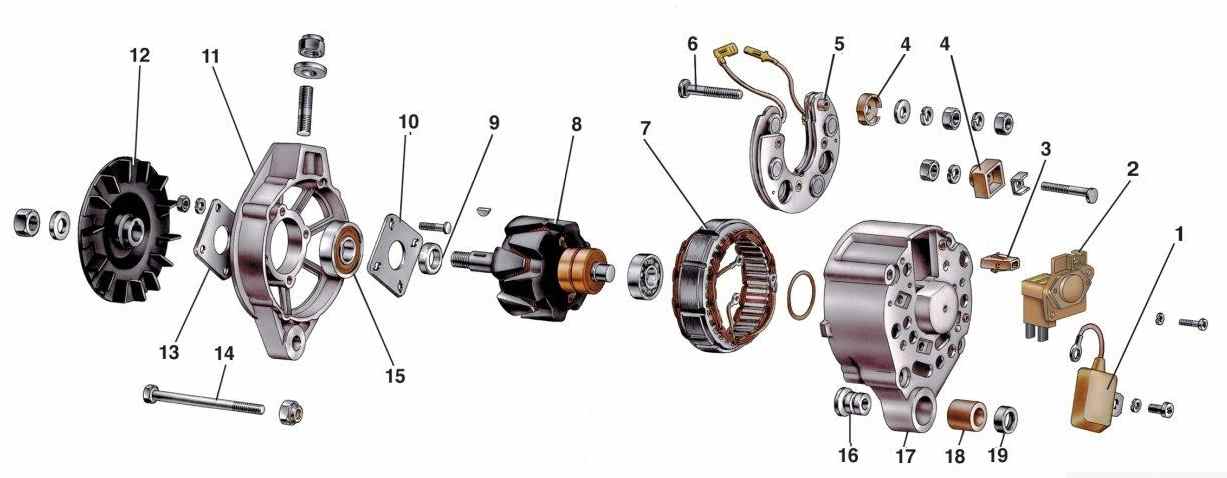 12
11
10
9
8
7
6
5
4
4
3
2
1
13
14
15
16
17
18
19