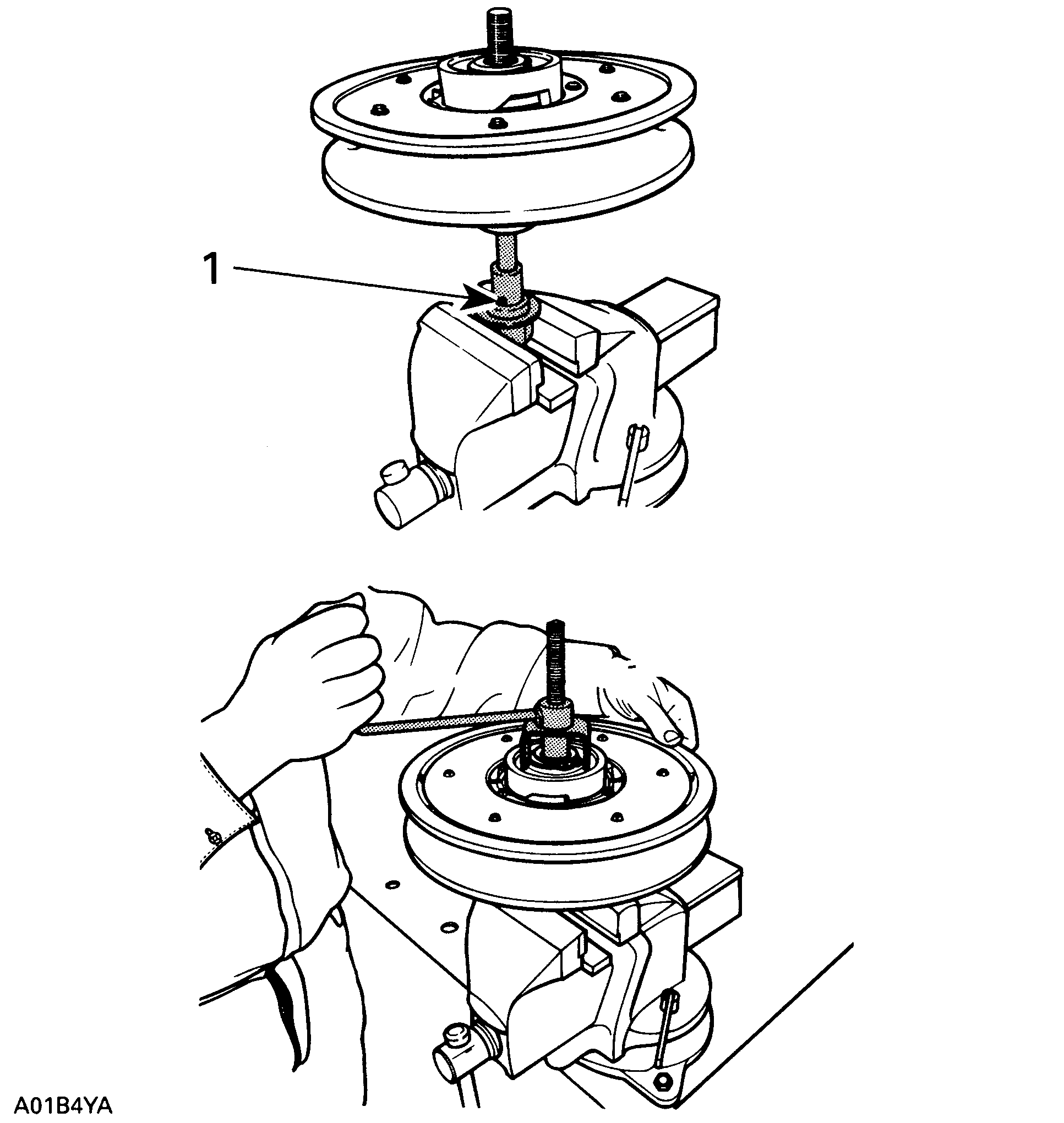 1

A01B4YA