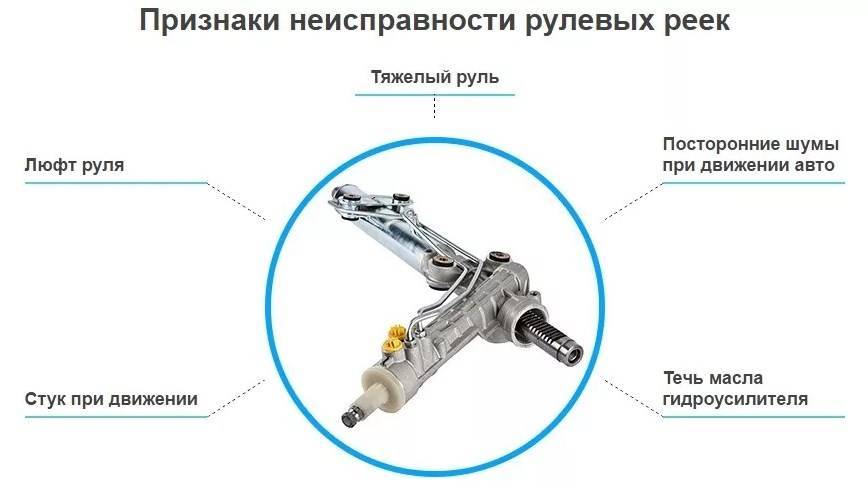 Признаки неисправности рулевых реек

Тяжелый руль

Люфт руля

Посторонние шумы при движении авто

Стук при движении

Течь масла гидроусилителя