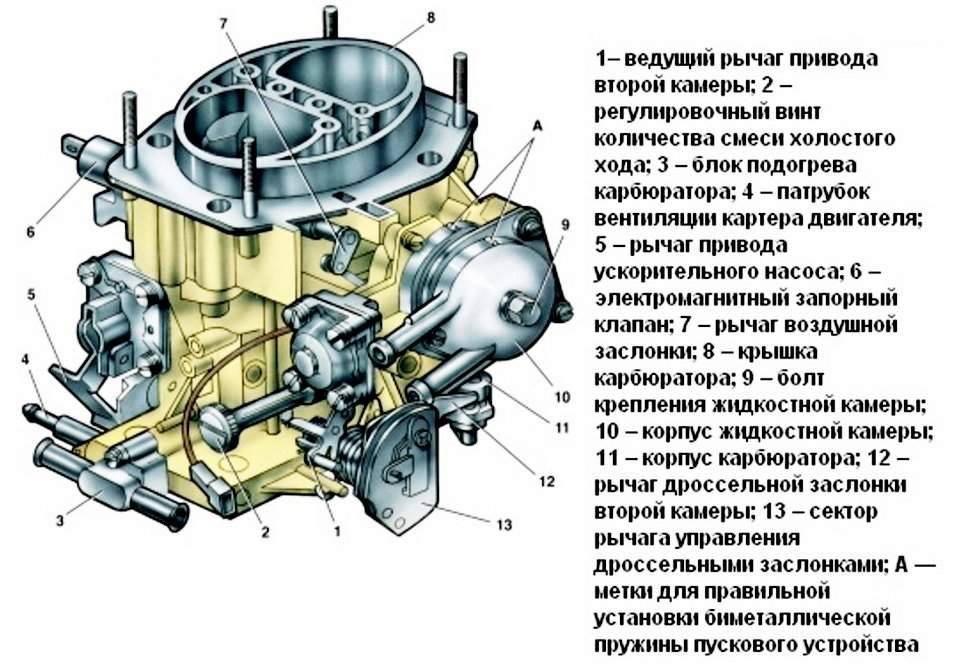 7
8
A
6
9
5
4
10
11
12
3
2
1
13

1– ведущий рычаг привода второй камеры; 2 – регулировочный винт количества смеси холостого хода; 3 – блок подогрева карбюратора; 4 – патрубок вентиляции картера двигателя; 5 – рычаг привода ускорительного насоса; 6 – электромагнитный запорный клапан; 7 – рычаг воздушной заслонки; 8 – крышка карбюратора; 9 – болт крепления жидкостной камеры; 10 – корпус жидкостной камеры; 11 – корпус карбюратора; 12 – рычаг дроссельной заслонки второй камеры; 13 – сектор рычага управления дроссельными заслонками; А — метки для правильной установки биметаллической пружины пускового устройства