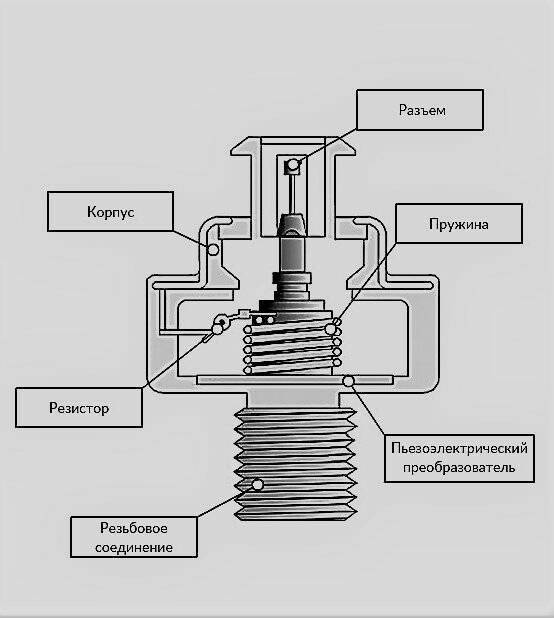 Разъем

Корпус

Пружина

Резистор

Пьезоэлектрический преобразователь

Резьбовое соединение